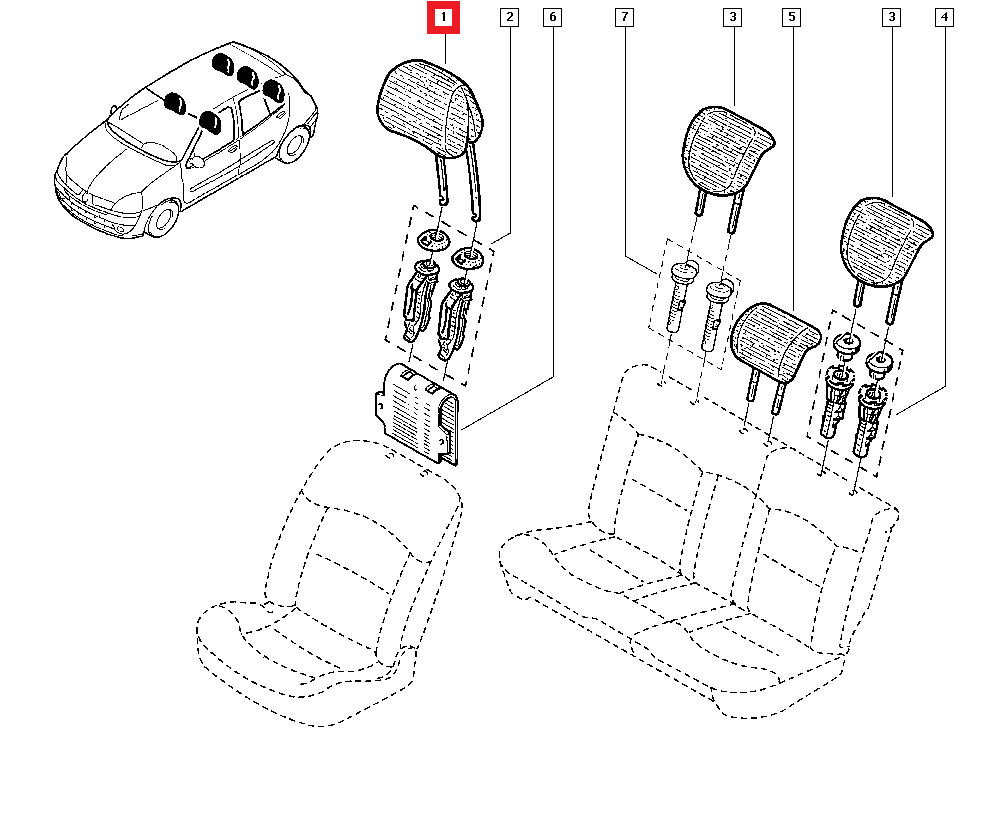 1
2
6
7
3
5
3
4